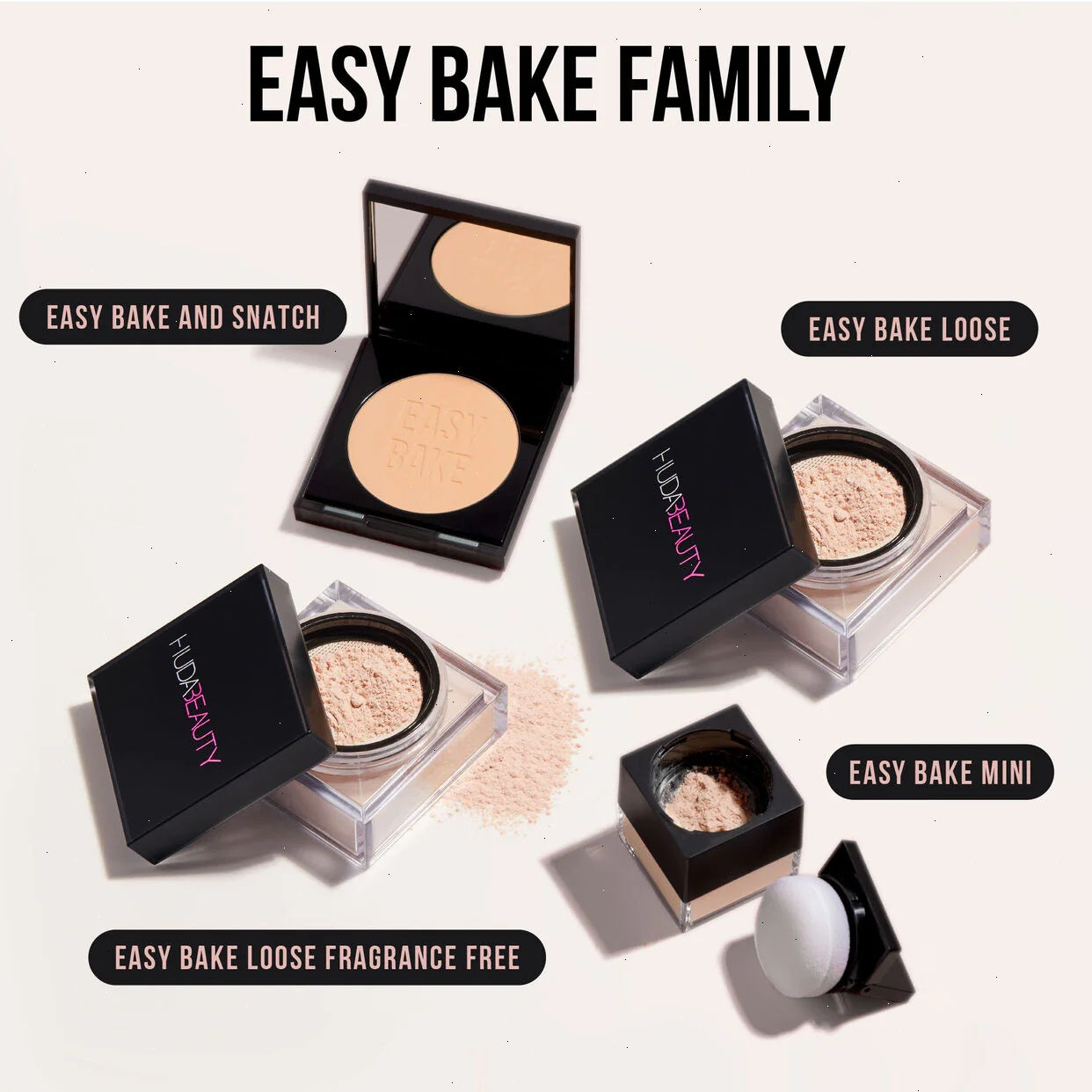 EASY BAKE FAMILY

EASY BAKE AND SNATCH

EASY BAKE

EASY BAKE LOOSE

HUDABEAUTY

HUDABEAUTY

EASY BAKE MINI

EASY BAKE LOOSE FRAGRANCE FREE